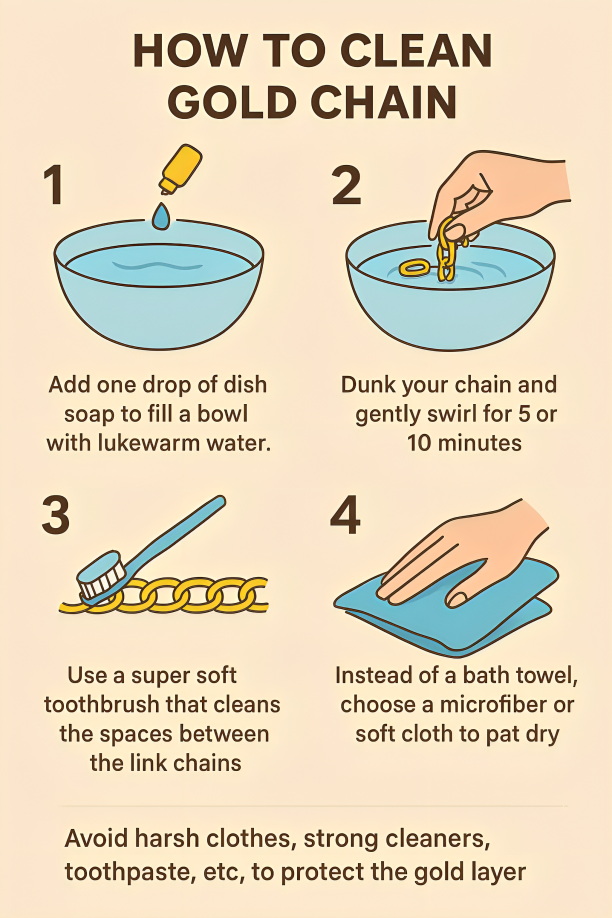 HOW TO CLEAN GOLD CHAIN

1

Add one drop of dish soap to fill a bowl with lukewarm water.

2

Dunk your chain and gently swirl for 5 or 10 minutes

3

Use a super soft toothbrush that cleans the spaces between the link chains

4

Instead of a bath towel, choose a microfiber or soft cloth to pat dry

Avoid harsh clothes, strong cleaners, toothpaste, etc, to protect the gold layer